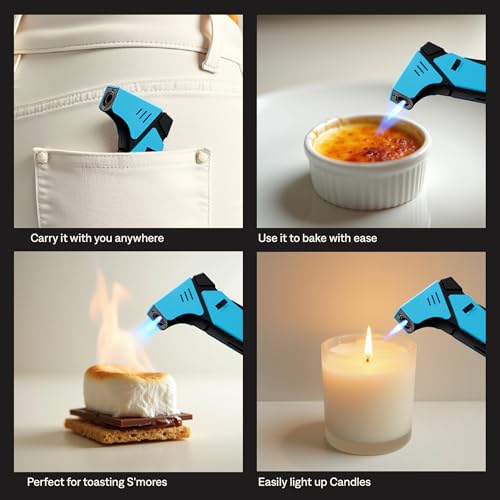 Carry it with you anywhere

Use it to bake with ease

Perfect for toasting S'mores

Easily light up Candles